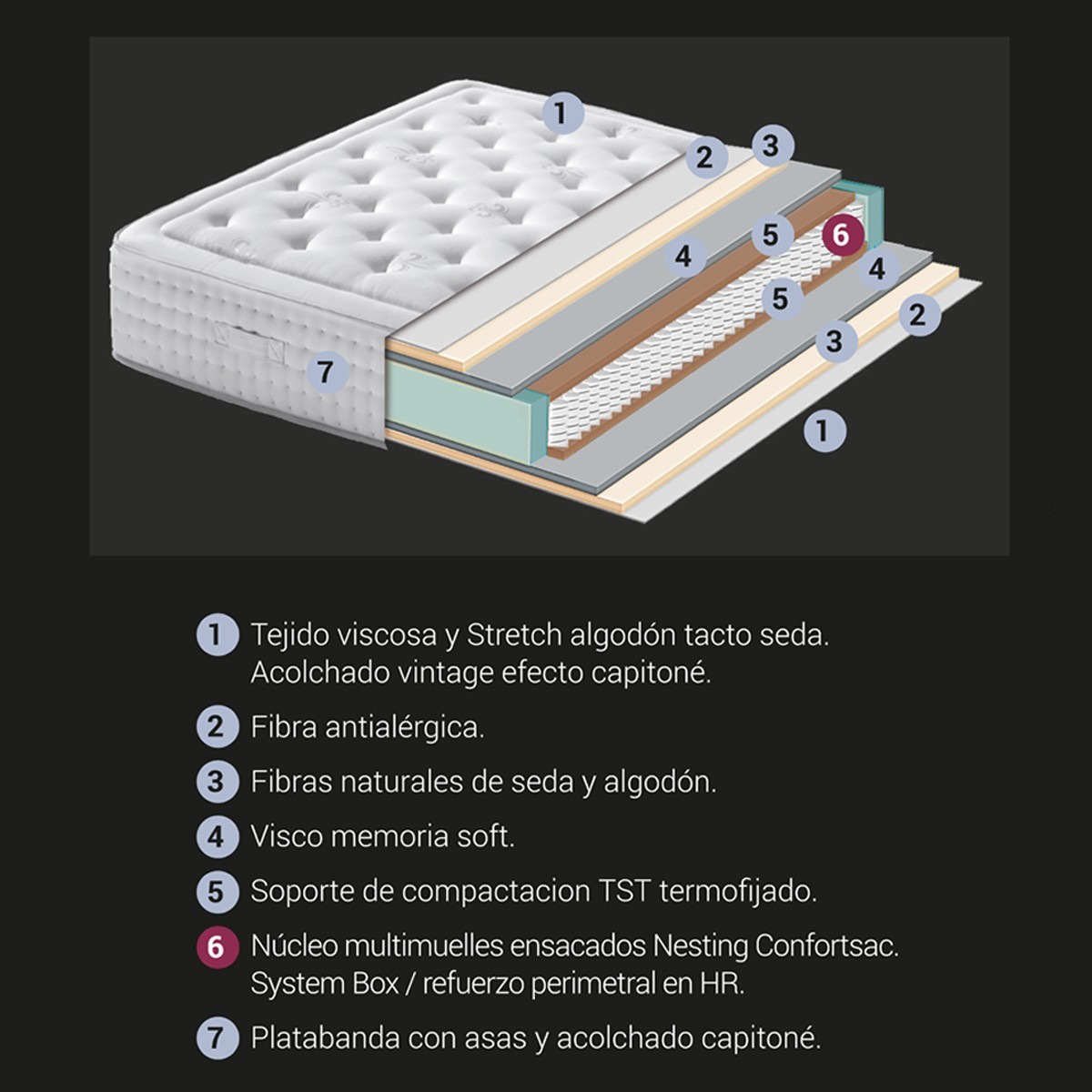 1
2
3
4
5
6
4
5
3
2
7
1

1 Tejido viscosa y Stretch algodón tacto seda. Acolchado vintage efecto capitoné.

2 Fibra antialérgica.

3 Fibras naturales de seda y algodón.

4 Visco memoria soft.

5 Soporte de compactacion TST termofijado.

6 Núcleo multimuelles ensacados Nesting Confortsac. System Box / refuerzo perimetral en HR.

7 Platabanda con asas y acolchado capitoné.