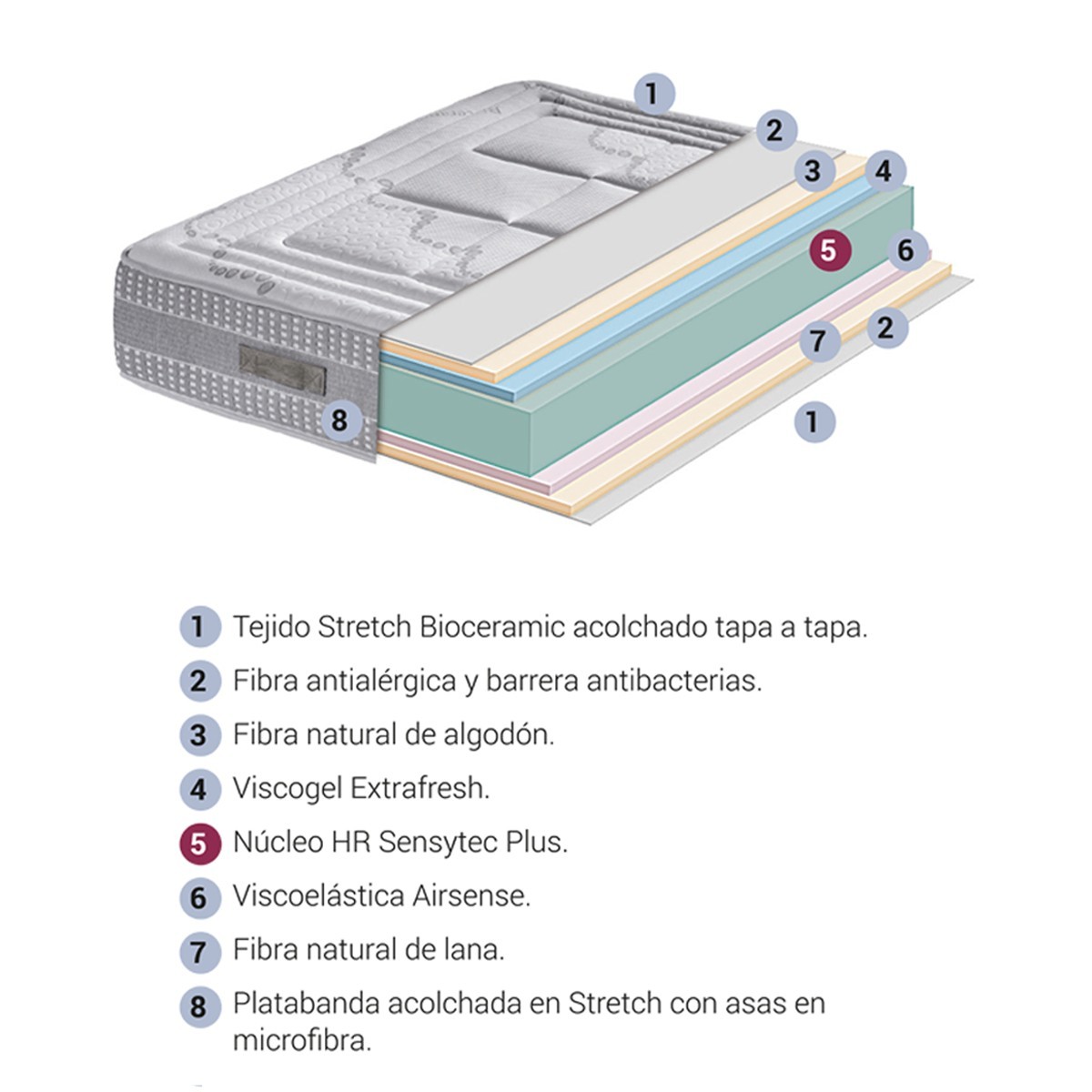 1
2
3
4
5
6
7
2
8
1

1 Tejido Stretch Bioceramic acolchado tapa a tapa.
2 Fibra antialérgica y barrera antibacterias.
3 Fibra natural de algodón.
4 Viscogel Extrafresh.
5 Núcleo HR Sensytec Plus.
6 Viscoelástica Airsense.
7 Fibra natural de lana.
8 Platabanda acolchada en Stretch con asas en microfibra.